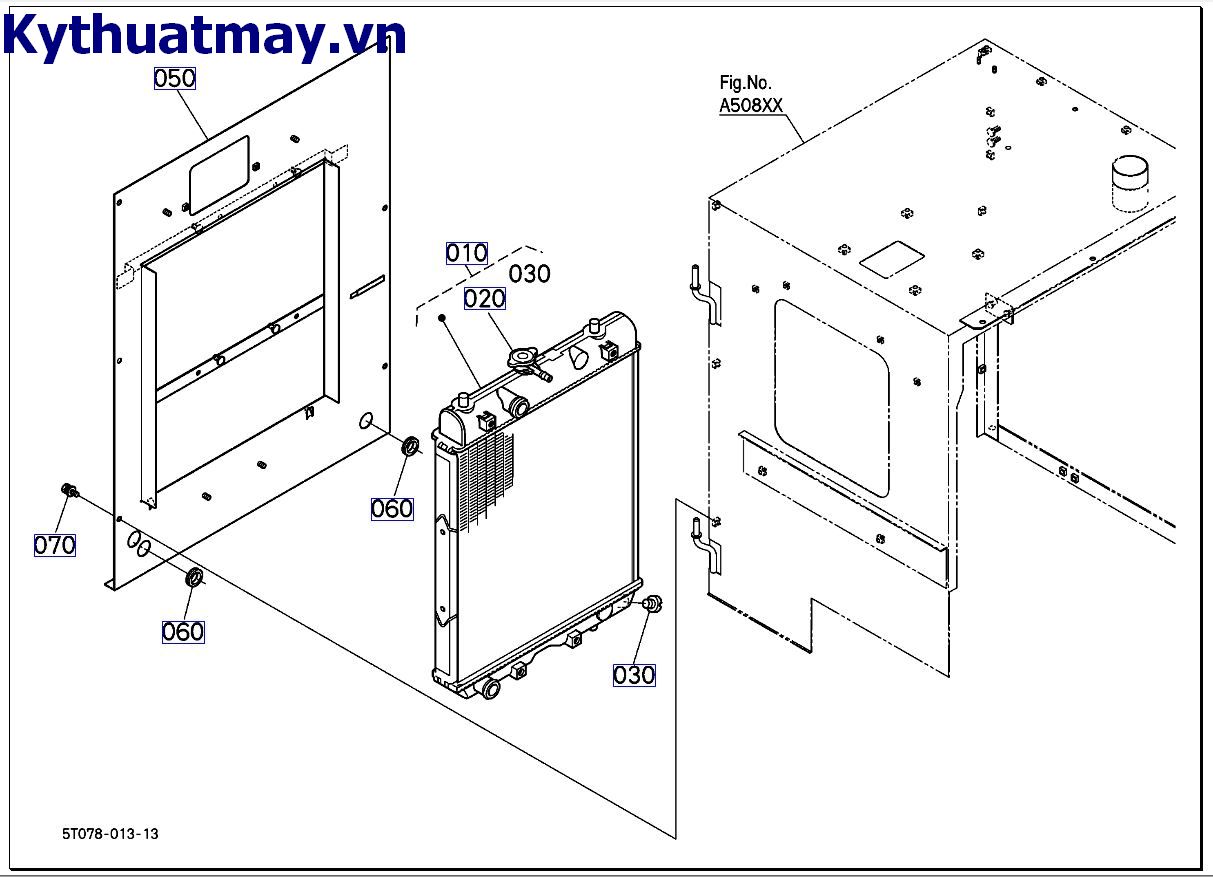 Kythuatmay.vn

050

Fig.No.
A508XX

010
030
020

060

070

060

030

5T078-013-13